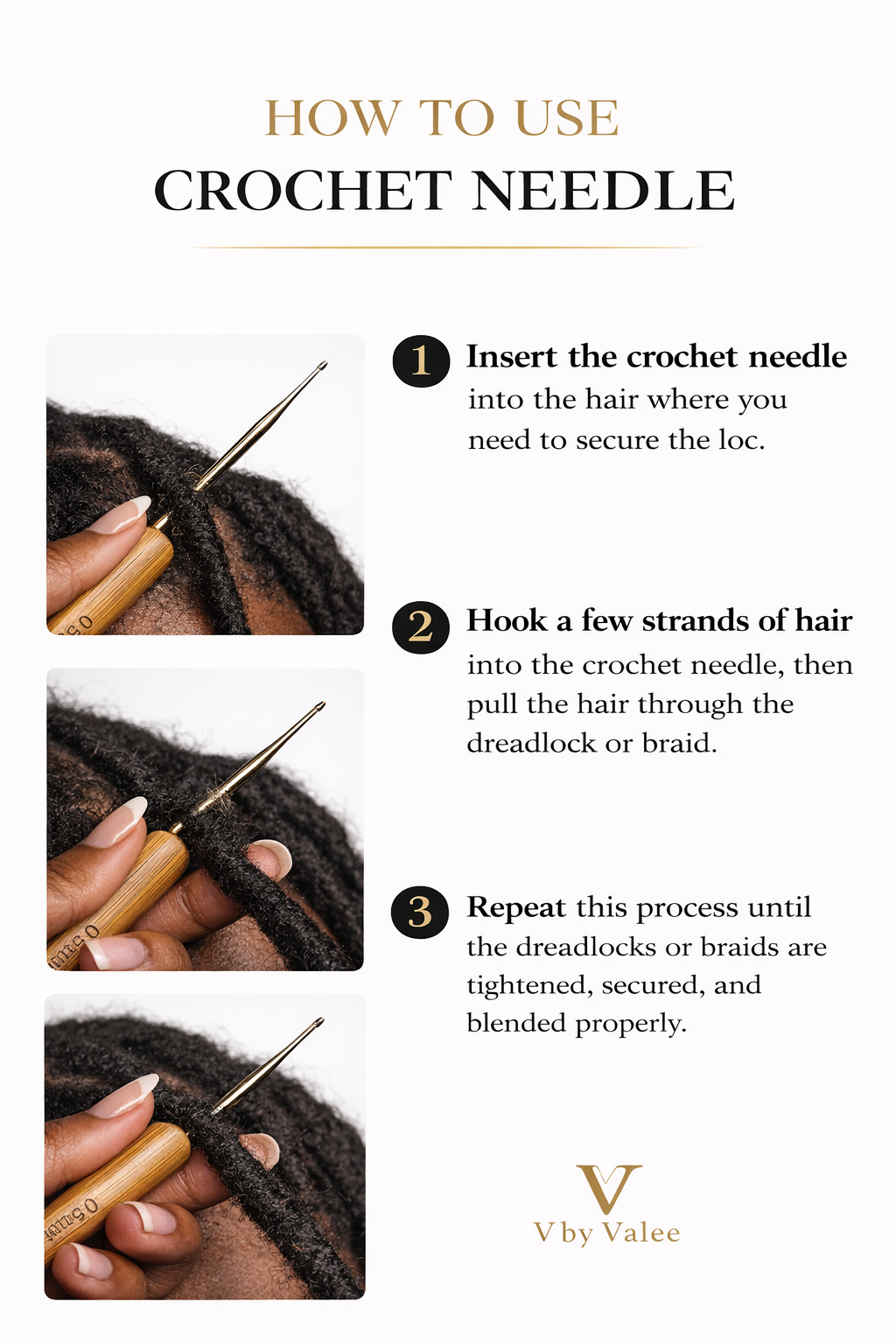 HOW TO USE
CROCHET NEEDLE

1 Insert the crochet needle into the hair where you need to secure the loc.

2 Hook a few strands of hair into the crochet needle, then pull the hair through the dreadlock or braid.

3 Repeat this process until the dreadlocks or braids are tightened, secured, and blended properly.

V
V by Valee